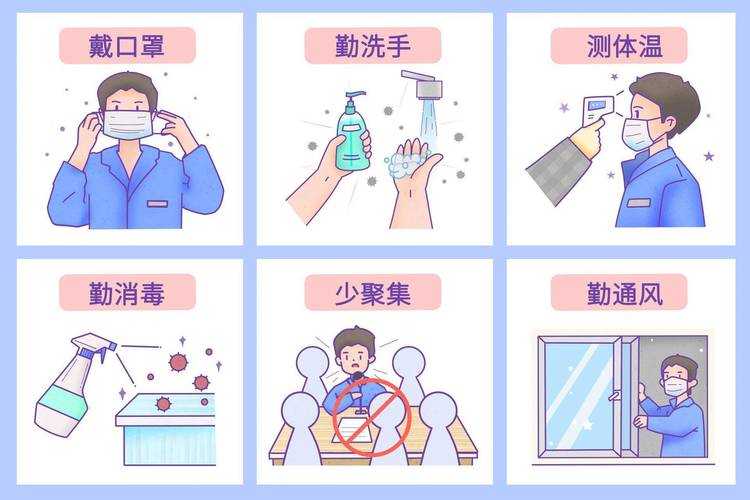 戴口罩

勤洗手

测体温

勤消毒

少聚集

勤通风